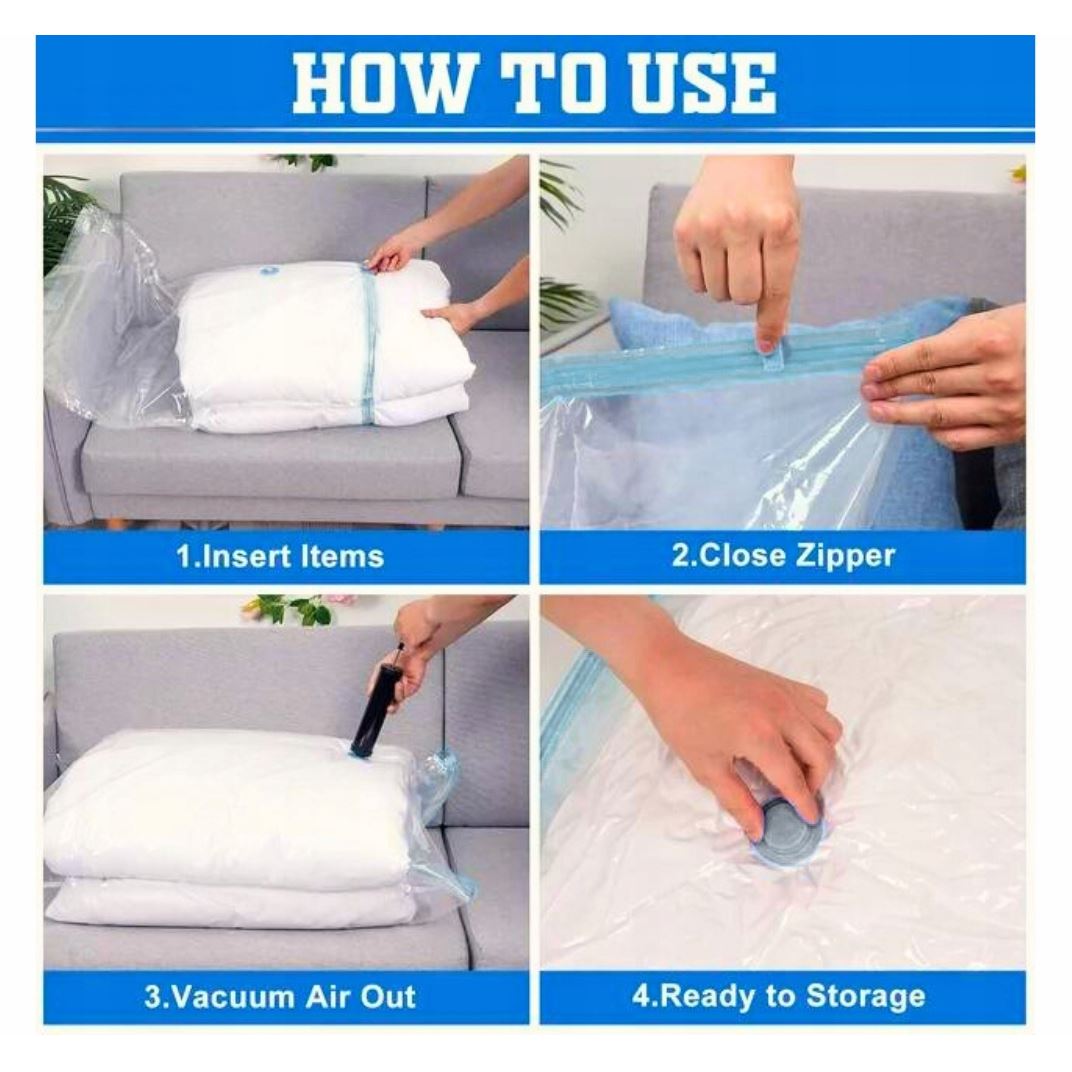 HOW TO USE

1.Insert Items

2.Close Zipper

3.Vacuum Air Out

4.Ready to Storage